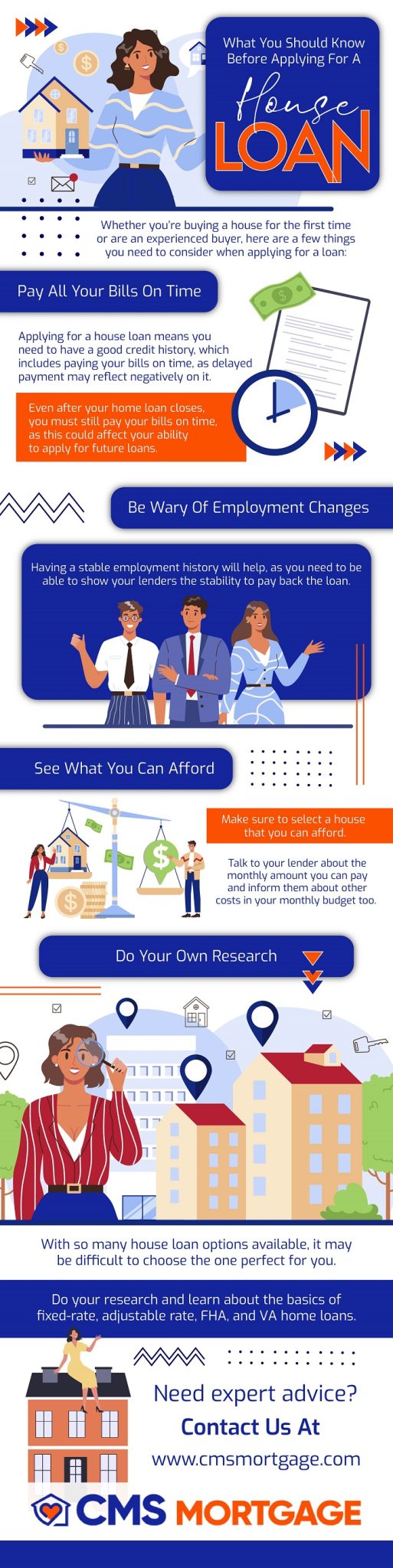 What You Should Know Before Applying For A House LOAN

Whether you're buying a house for the first time or are an experienced buyer, here are a few things you need to consider when applying for a loan:

Pay All Your Bills On Time

Applying for a house loan means you need to have a good credit history, which includes paying your bills on time, as delayed payment may reflect negatively on it.

Even after your home loan closes, you must still pay your bills on time, as this could affect your ability to apply for future loans.

Be Wary Of Employment Changes

Having a stable employment history will help, as you need to be able to show your lenders the stability to pay back the loan.

See What You Can Afford

Make sure to select a house that you can afford.

Talk to your lender about the monthly amount you can pay and inform them about other costs in your monthly budget too.

Do Your Own Research

With so many house loan options available, it may be difficult to choose the one perfect for you.

Do your research and learn about the basics of fixed-rate, adjustable rate, FHA, and VA home loans.

Need expert advice?
Contact Us At
www.cmsmortgage.com

CMS MORTGAGE